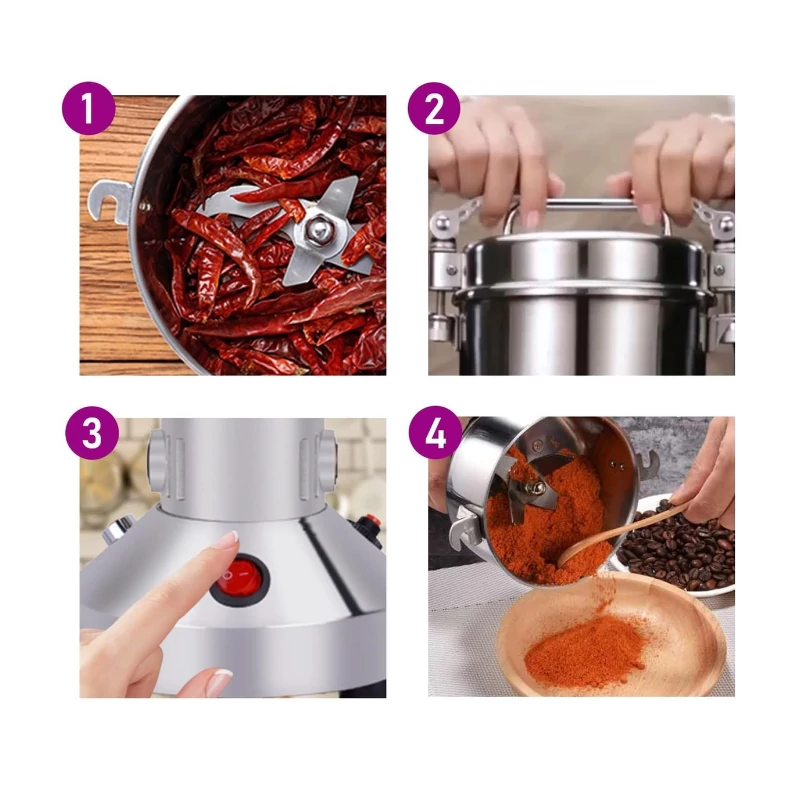 1

2

3

4