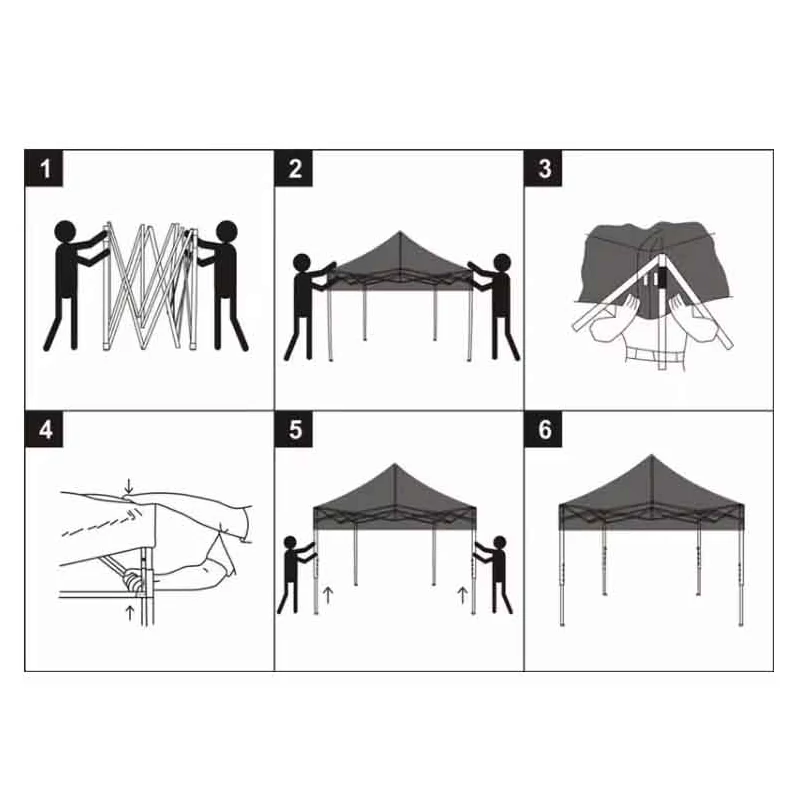 1
2
3
4
5
6