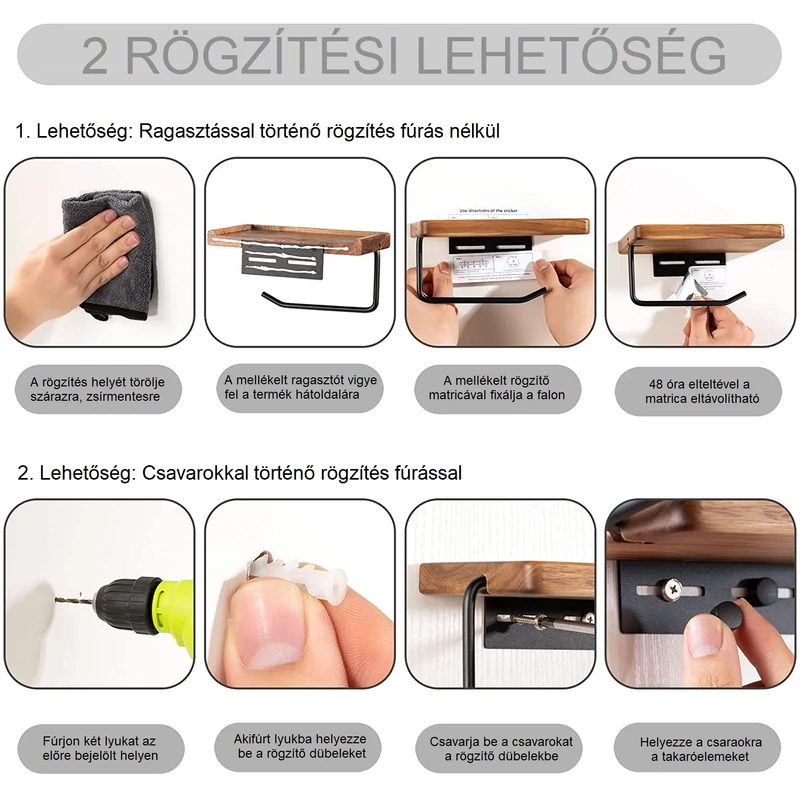 2 RÖGZÍTÉSI LEHETŐSÉG

1. Lehetőség: Ragasztással történő rögzítés fúrás nélkül

Use directions of the sticker

A rögzítés helyét törölje szárazra, zsírmentesre

A mellékelt ragasztót vigye fel a termék hátoldalára

A mellékelt rögzítő matricával fixálja a falon

48 óra elteltével a matrica eltávolítható

2. Lehetőség: Csavarokkal történő rögzítés fúrással

Fúrjon két lyukat az előre bejelölt helyen

Akifúrt lyukba helyezze be a rögzítő dübeleket

Csavarja be a csavarokat a rögzítő dübelekbe

Helyezze a csaraokra a takaróelemeket