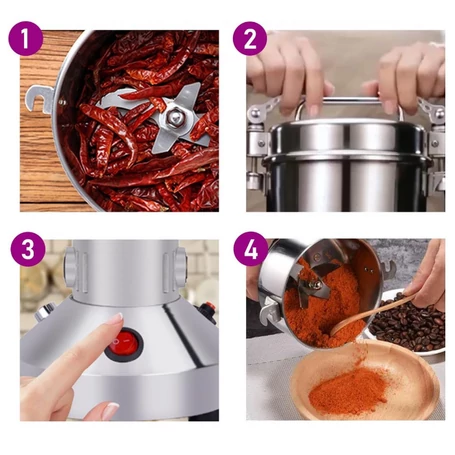 1

2

3

4