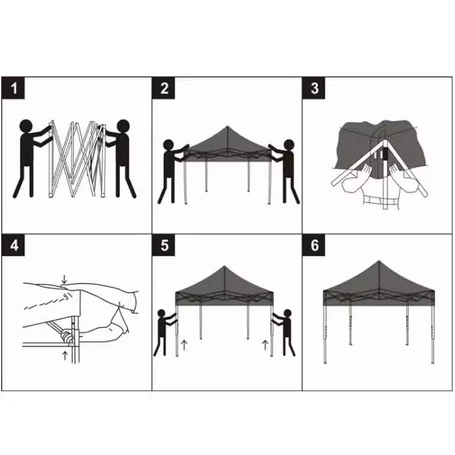 1

2

3

4

5

6