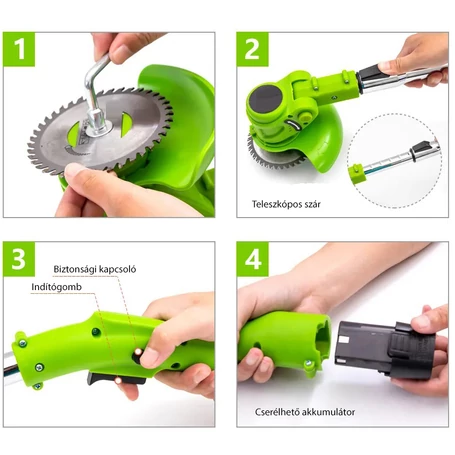 1

2

Teleszkópos szár

3

Biztonsági kapcsoló

Indítógomb

4

Cserélhető akkumulátor