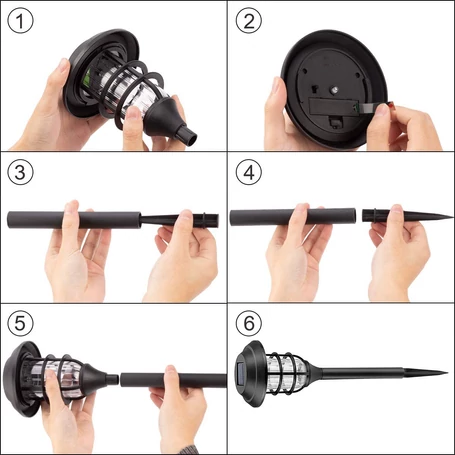 1

2

3

4

5

6