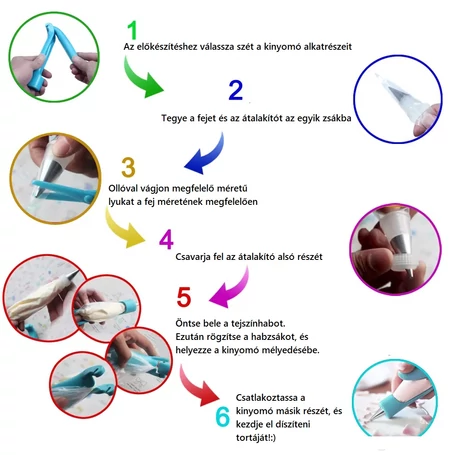 1
Az előkészítéshez válassza szét a kinyomó alkatrészeit

2
Tegye a fejet és az átalakítót az egyik zsákba

3
Ollóval vágjon megfelelő méretű lyukat a fej méretének megfelelően

4
Csavarja fel az átalakító alsó részét

5
Öntse bele a tejszínhabot.
Ezután rögzítse a habzsákot, és helyezze a kinyomó mélyedésébe.

6
Csatlakoztassa a kinyomó másik részét, és kezdje el díszíteni tortáját!:)