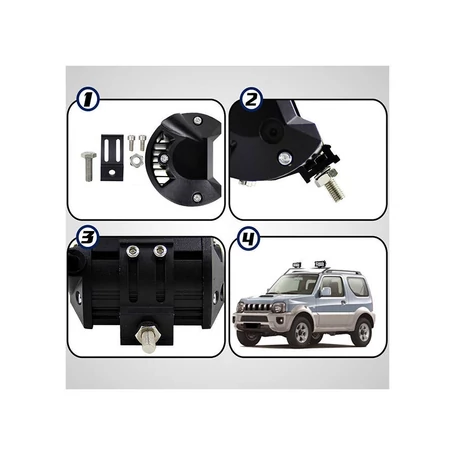 1
2
3
4