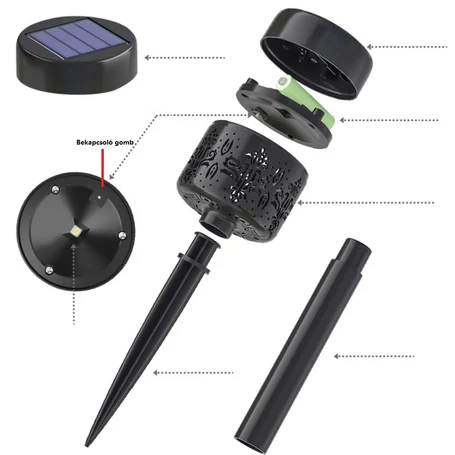 Bekapcsoló gomb