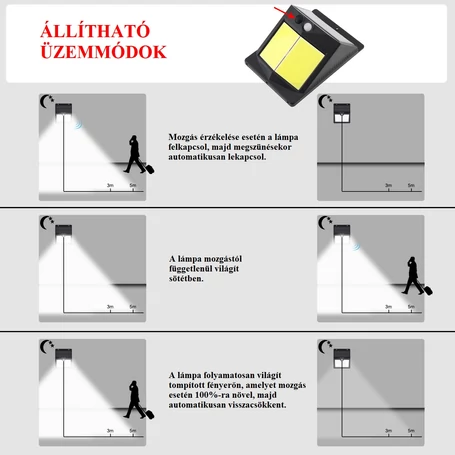 ÁLLÍTHATÓ ÜZEMMÓDOK

3m 5m

Mozgás érzékelése esetén a lámpa felkapcsol, majd megszünésekor automatikusan lekapcsol.

3m 5m

3m 5m

A lámpa mozgástól függetlenül világít sötétben.

3m 5m

3m 5m

A lámpa folyamatosan világít tompított fényerőn, amelyet mozgás esetén 100%-ra növel, majd automatikusan visszacsökkent.

3m 5m